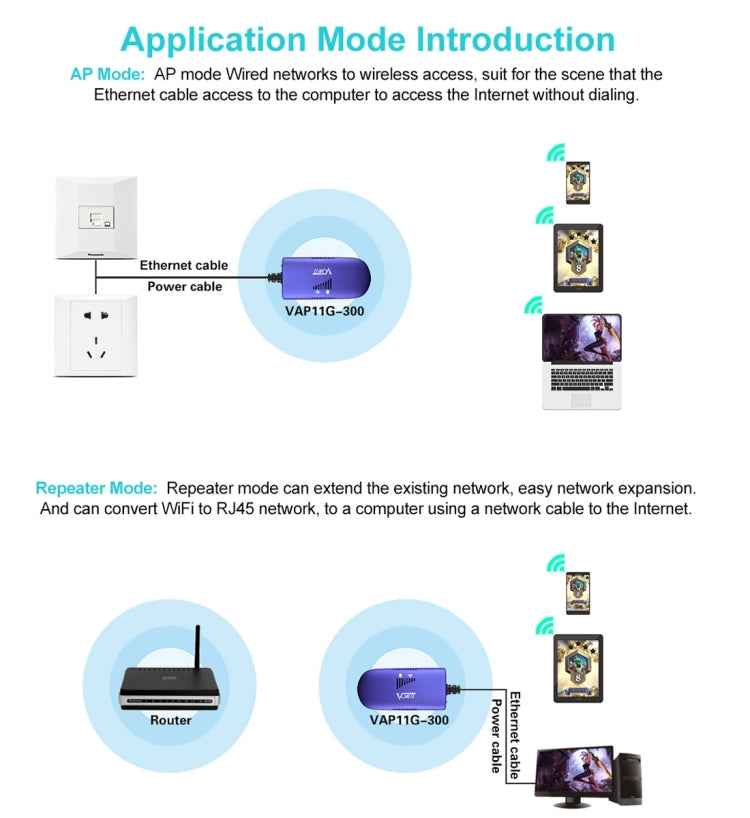 Application Mode Introduction

AP Mode: AP mode Wired networks to wireless access, suit for the scene that the Ethernet cable access to the computer to access the Internet without dialing.

Ethernet cable
Power cable
VAP11G-300

Repeater Mode: Repeater mode can extend the existing network, easy network expansion. And can convert WiFi to RJ45 network, to a computer using a network cable to the Internet.

Router
VAP11G-300
Ethernet cable
Power cable