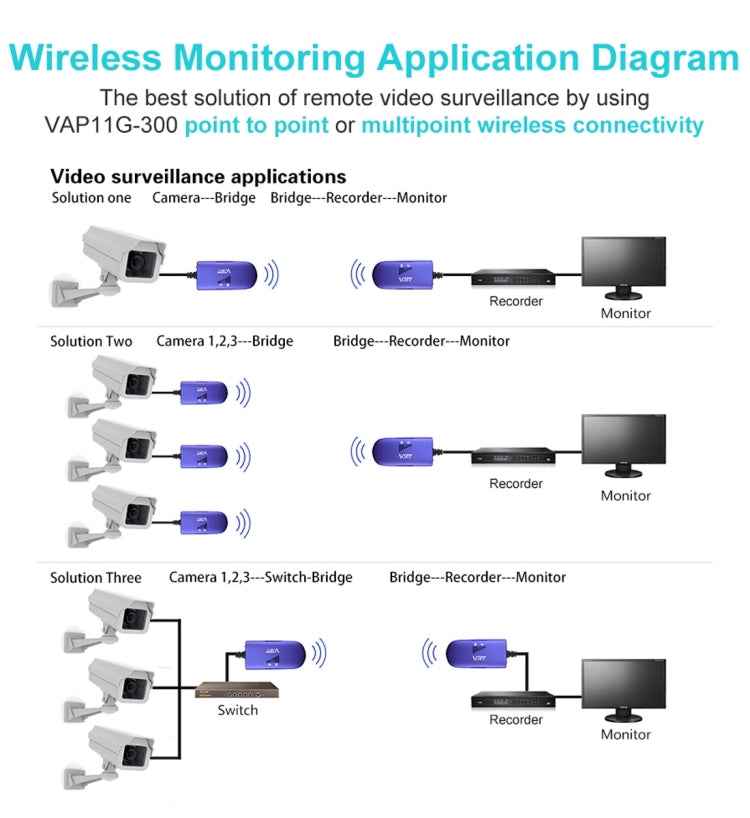 Wireless Monitoring Application Diagram

The best solution of remote video surveillance by using VAP11G-300 point to point or multipoint wireless connectivity

Video surveillance applications

Solution one Camera---Bridge Bridge---Recorder---Monitor

Recorder

Monitor

Solution Two Camera 1,2,3---Bridge Bridge---Recorder---Monitor

Recorder

Monitor

Solution Three Camera 1,2,3---Switch-Bridge Bridge---Recorder---Monitor

Switch

Recorder

Monitor