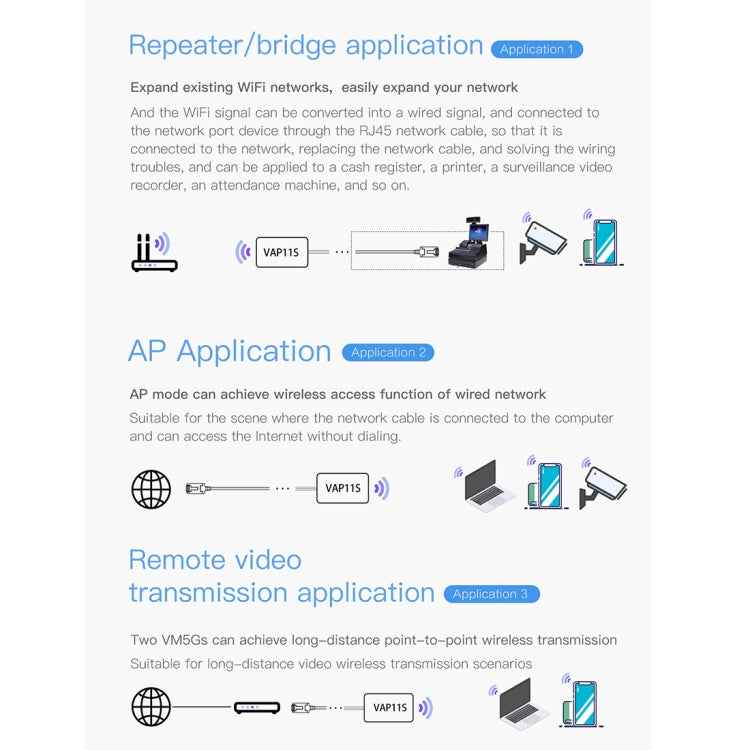 Repeater/bridge application Application 1

Expand existing WiFi networks, easily expand your network

And the WiFi signal can be converted into a wired signal, and connected to the network port device through the RJ45 network cable, so that it is connected to the network, replacing the network cable, and solving the wiring troubles, and can be applied to a cash register, a printer, a surveillance video recorder, an attendance machine, and so on.

VAP11S

AP Application Application 2

AP mode can achieve wireless access function of wired network

Suitable for the scene where the network cable is connected to the computer and can access the Internet without dialing.

VAP11S

Remote video transmission application Application 3

Two VM5Gs can achieve long-distance point-to-point wireless transmission

Suitable for long-distance video wireless transmission scenarios

VAP11S