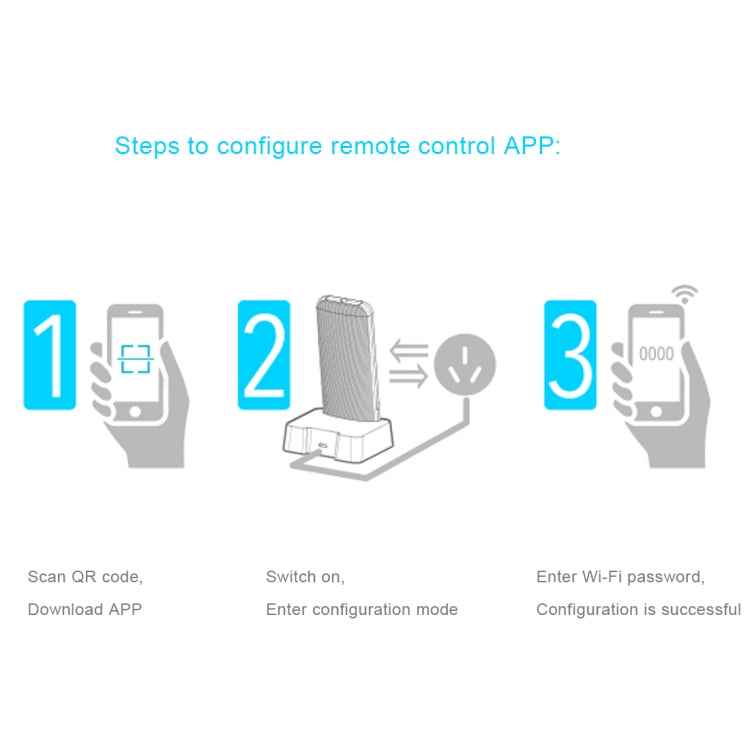 Steps to configure remote control APP:

1

2

3

0000

Scan QR code,
Download APP

Switch on,
Enter configuration mode

Enter Wi-Fi password,
Configuration is successful