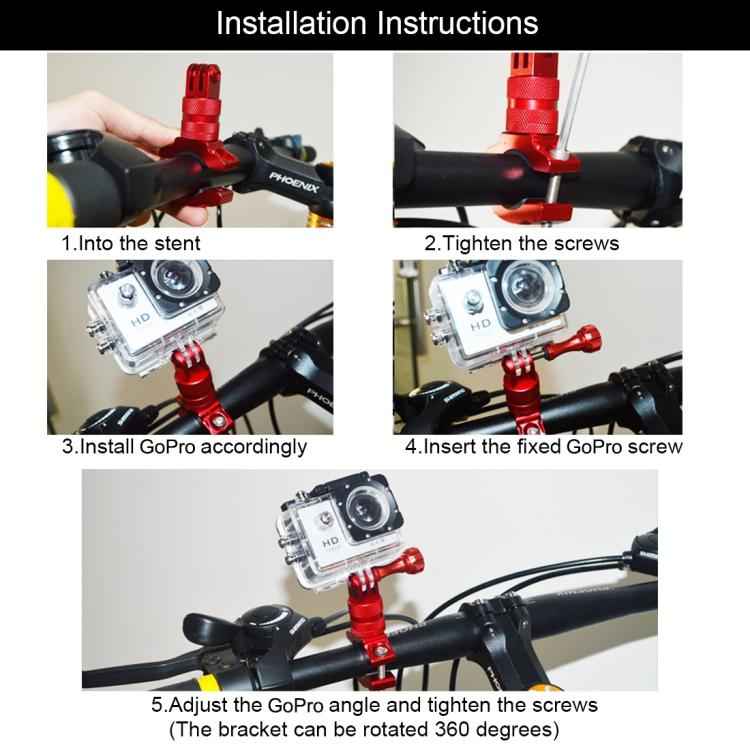 Installation Instructions

PHOENIX

1.Into the stent

2.Tighten the screws

HD

3.Install GoPro accordingly

HD

4.Insert the fixed GoPro screw

HD

5.Adjust the GoPro angle and tighten the screws
(The bracket can be rotated 360 degrees)