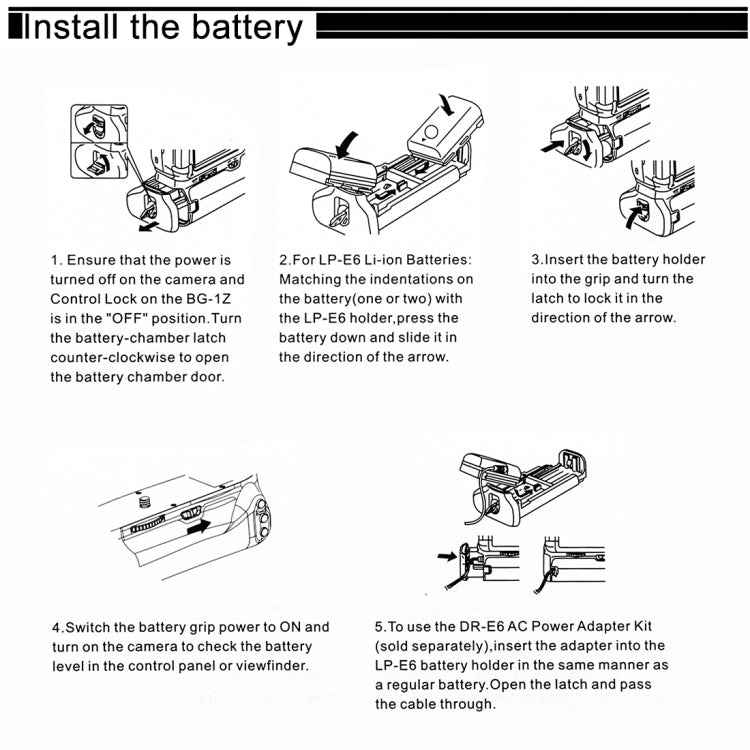 Install the battery

1. Ensure that the power is turned off on the camera and Control Lock on the BG-1Z is in the "OFF" position.Turn the battery-chamber latch counter-clockwise to open the battery chamber door.

2.For LP-E6 Li-ion Batteries: Matching the indentations on the battery(one or two) with the LP-E6 holder,press the battery down and slide it in the direction of the arrow.

3.Insert the battery holder into the grip and turn the latch to lock it in the direction of the arrow.

4.Switch the battery grip power to ON and turn on the camera to check the battery level in the control panel or viewfinder.

5.To use the DR-E6 AC Power Adapter Kit (sold separately),insert the adapter into the LP-E6 battery holder in the same manner as a regular battery.Open the latch and pass the cable through.