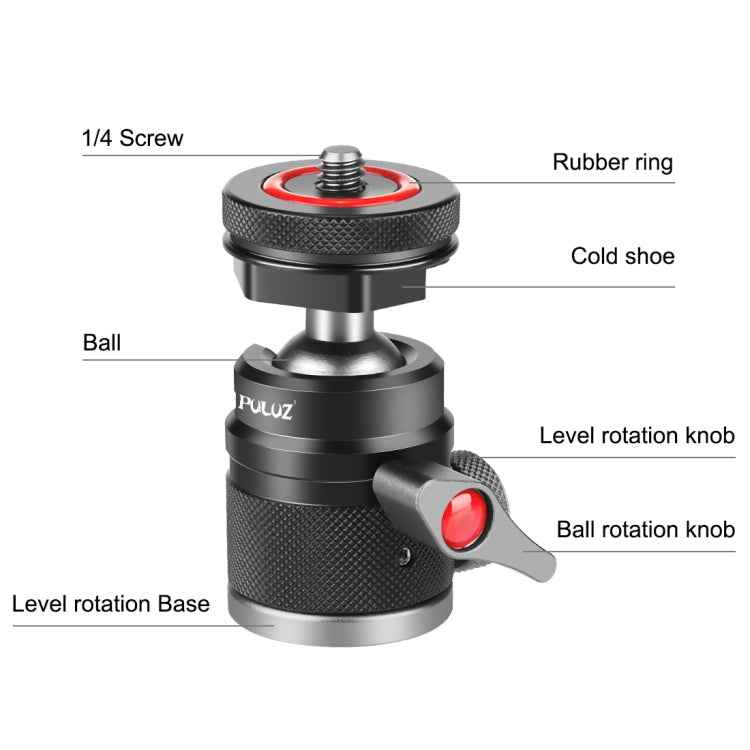 1/4 Screw

Rubber ring

Cold shoe

Ball

PULUZ

Level rotation knob

Ball rotation knob

Level rotation Base