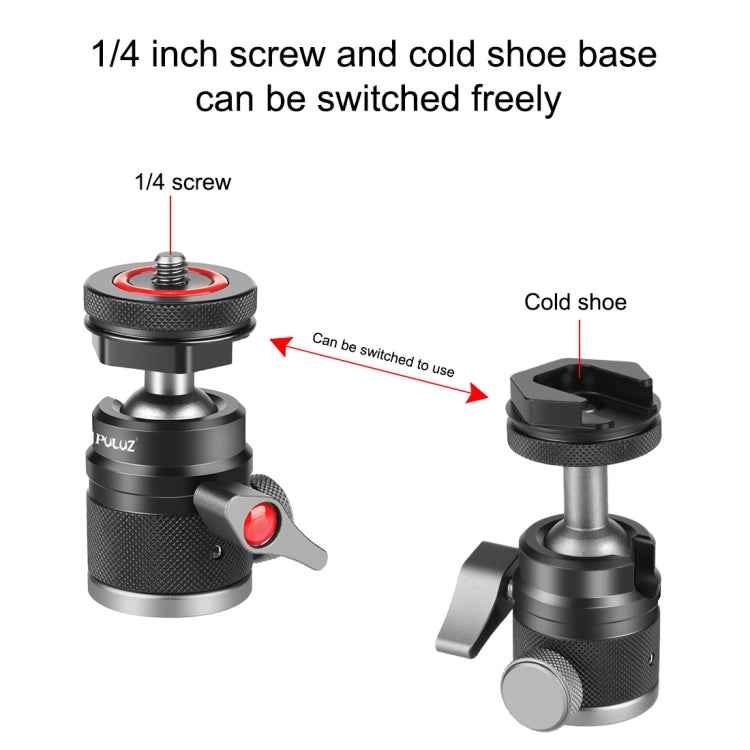 1/4 inch screw and cold shoe base can be switched freely

1/4 screw

Cold shoe

Can be switched to use

PULUZ