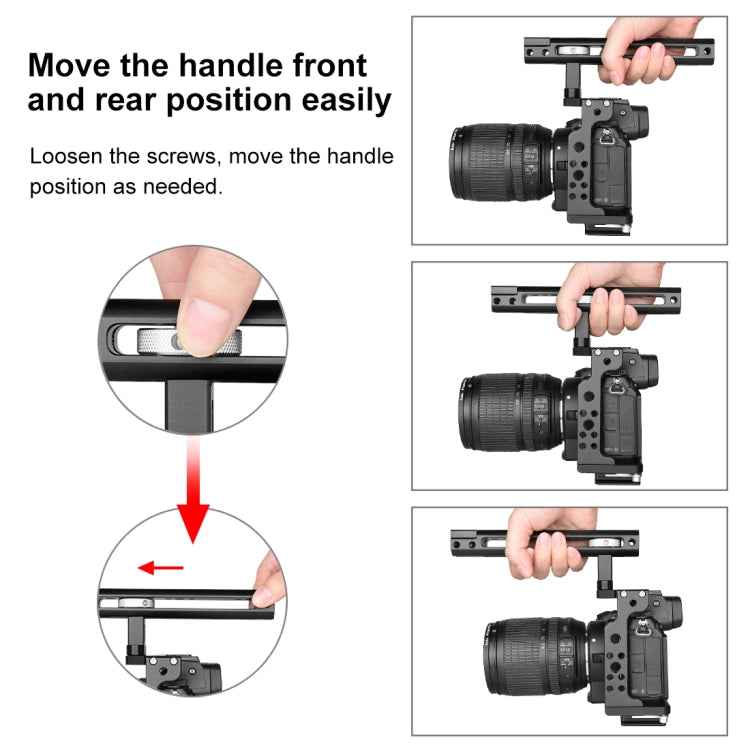 Move the handle front and rear position easily

Loosen the screws, move the handle position as needed.