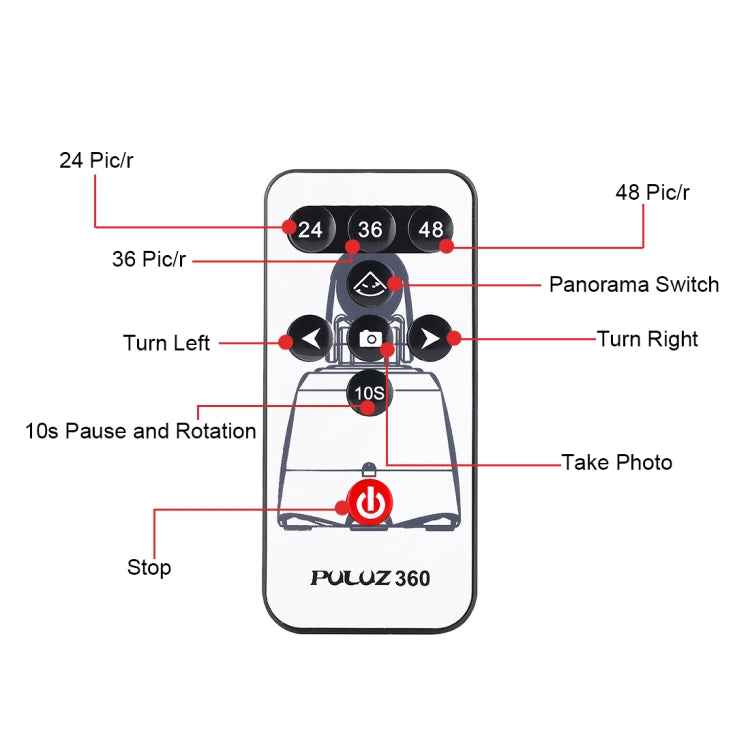 24 Pic/r

48 Pic/r

24 36 48

36 Pic/r

Panorama Switch

Turn Left

Turn Right

10S

10s Pause and Rotation

Take Photo

Stop

PULUZ 360