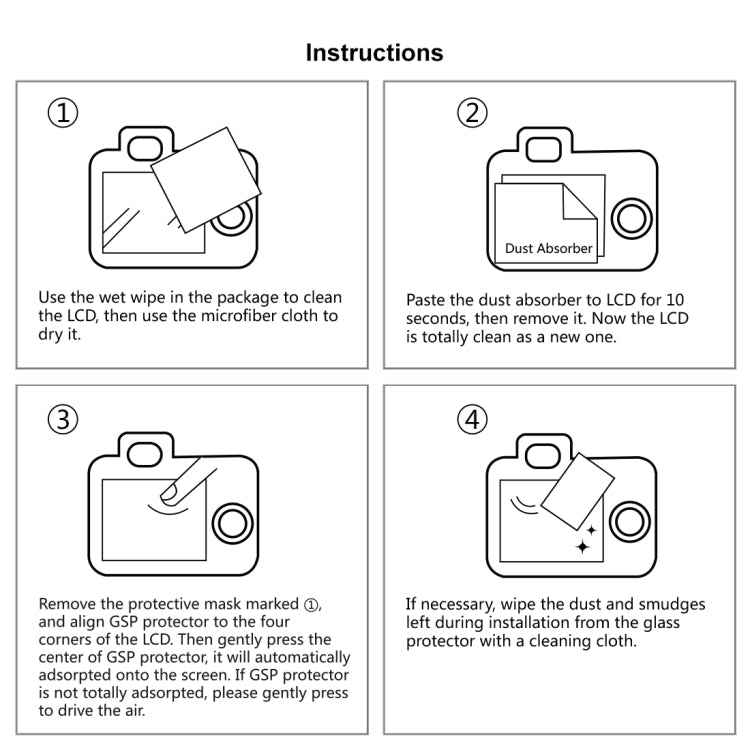 Instructions

①

Use the wet wipe in the package to clean the LCD, then use the microfiber cloth to dry it.

②

Dust Absorber

Paste the dust absorber to LCD for 10 seconds, then remove it. Now the LCD is totally clean as a new one.

③

Remove the protective mask marked ①, and align GSP protector to the four corners of the LCD. Then gently press the center of GSP protector, it will automatically adsorpted onto the screen. If GSP protector is not totally adsorpted, please gently press to drive the air.

④

If necessary, wipe the dust and smudges left during installation from the glass protector with a cleaning cloth.