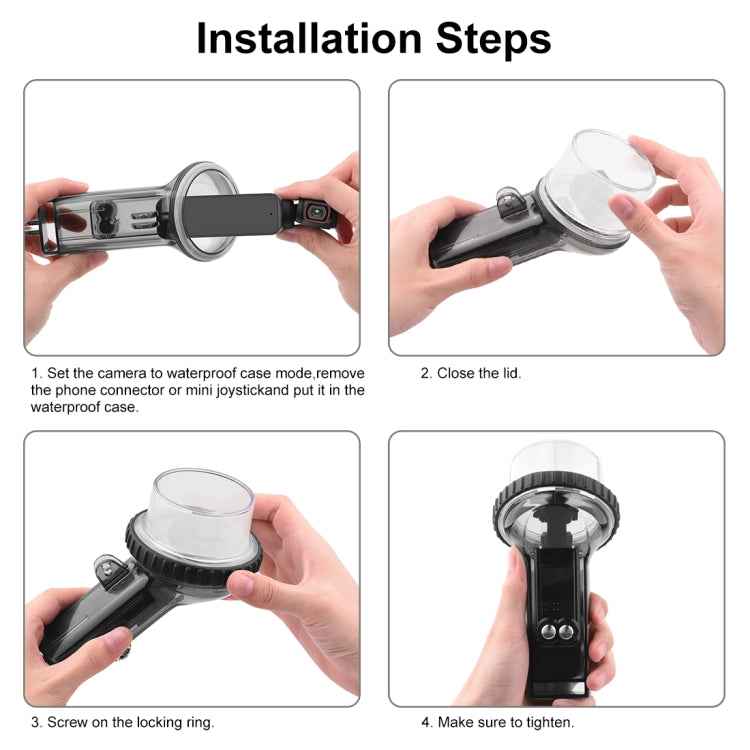 Installation Steps

1. Set the camera to waterproof case mode,remove the phone connector or mini joystickand put it in the waterproof case.

2. Close the lid.

3. Screw on the locking ring.

4. Make sure to tighten.