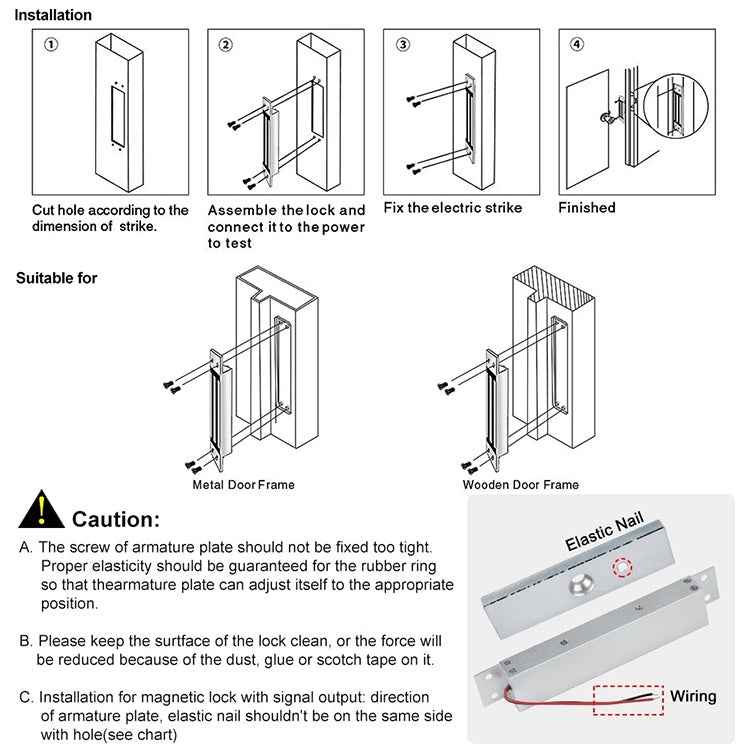 Installation

①

Cut hole according to the dimension of strike.

②

Assemble the lock and connect it to the power to test

③

Fix the electric strike

④

Finished

Suitable for

Metal Door Frame

Wooden Door Frame

Caution:

A. The screw of armature plate should not be fixed too tight. Proper elasticity should be guaranteed for the rubber ring so that thearmature plate can adjust itself to the appropriate position.

B. Please keep the surtface of the lock clean, or the force will be reduced because of the dust, glue or scotch tape on it.

C. Installation for magnetic lock with signal output: direction of armature plate, elastic nail shouldn't be on the same side with hole(see chart)

Elastic Nail

Wiring