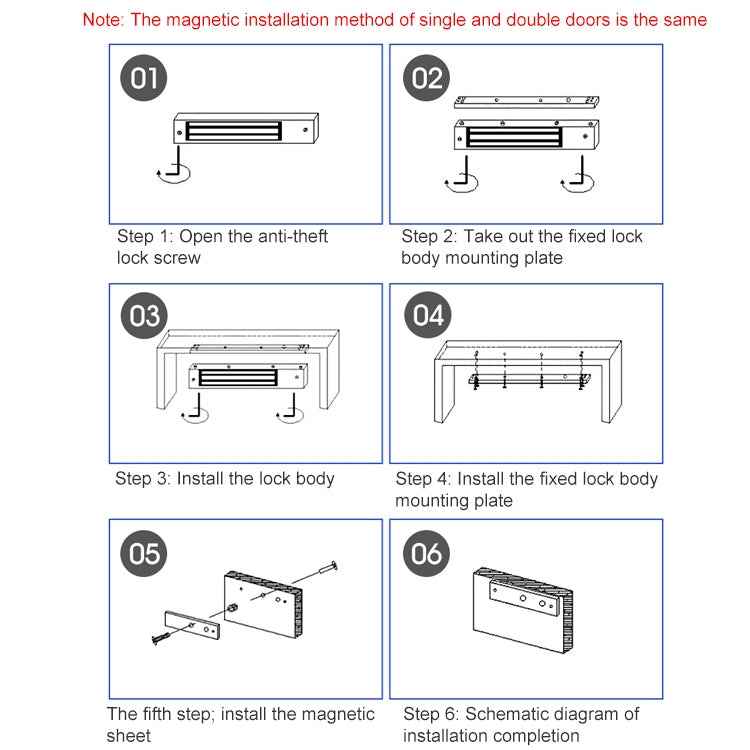 Note: The magnetic installation method of single and double doors is the same

01

Step 1: Open the anti-theft lock screw

02

Step 2: Take out the fixed lock body mounting plate

03

Step 3: Install the lock body

04

Step 4: Install the fixed lock body mounting plate

05

The fifth step; install the magnetic sheet

06

Step 6: Schematic diagram of installation completion