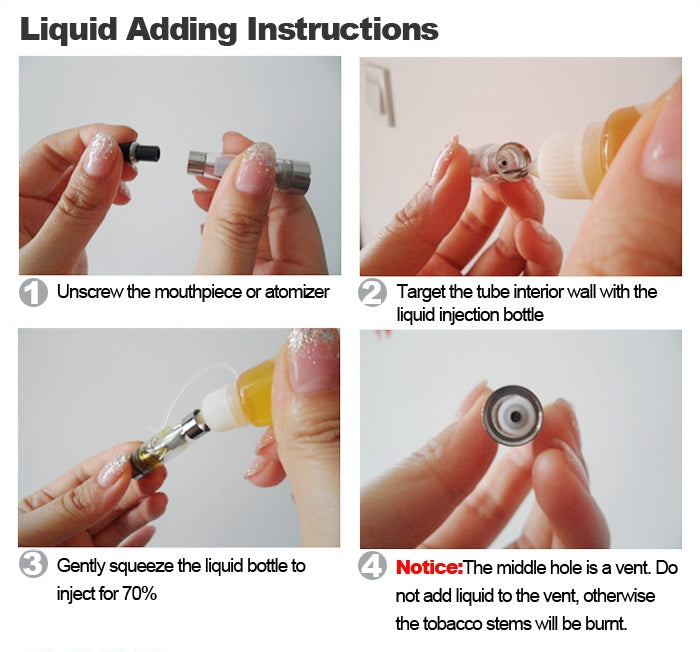 Liquid Adding Instructions

1 Unscrew the mouthpiece or atomizer

2 Target the tube interior wall with the liquid injection bottle

3 Gently squeeze the liquid bottle to inject for 70%

4 Notice:The middle hole is a vent. Do not add liquid to the vent, otherwise the tobacco stems will be burnt.