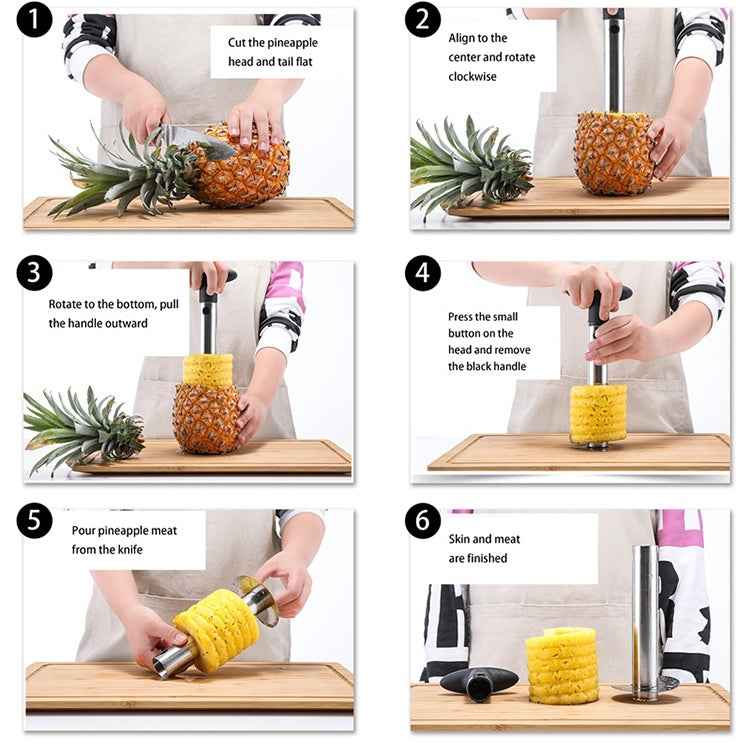 1
Cut the pineapple head and tail flat

2
Align to the center and rotate clockwise

3
Rotate to the bottom, pull the handle outward

4
Press the small button on the head and remove the black handle

5
Pour pineapple meat from the knife

6
Skin and meat are finished