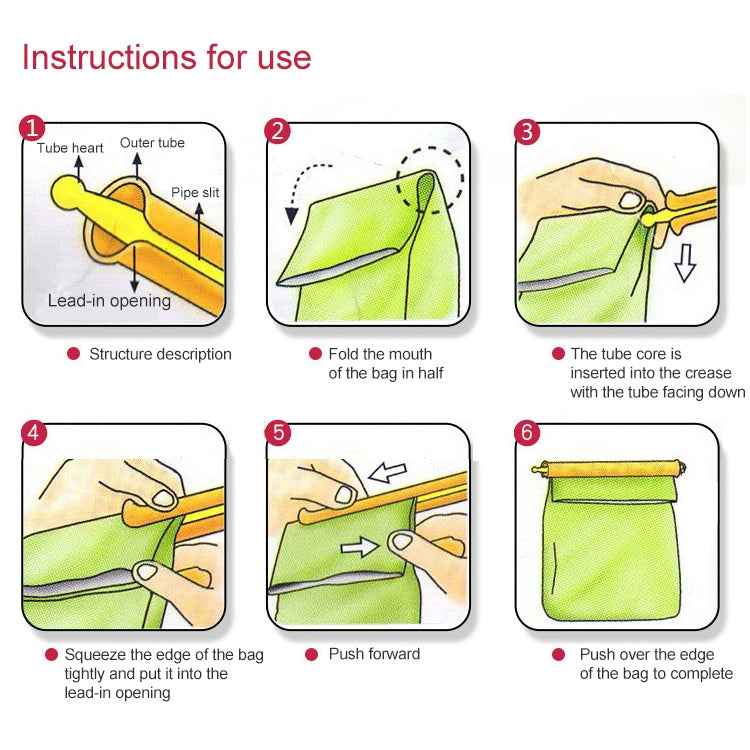 Instructions for use

1

Tube heart

Outer tube

Pipe slit

Lead-in opening

Structure description

2

Fold the mouth of the bag in half

3

The tube core is inserted into the crease with the tube facing down

4

Squeeze the edge of the bag tightly and put it into the lead-in opening

5

Push forward

6

Push over the edge of the bag to complete