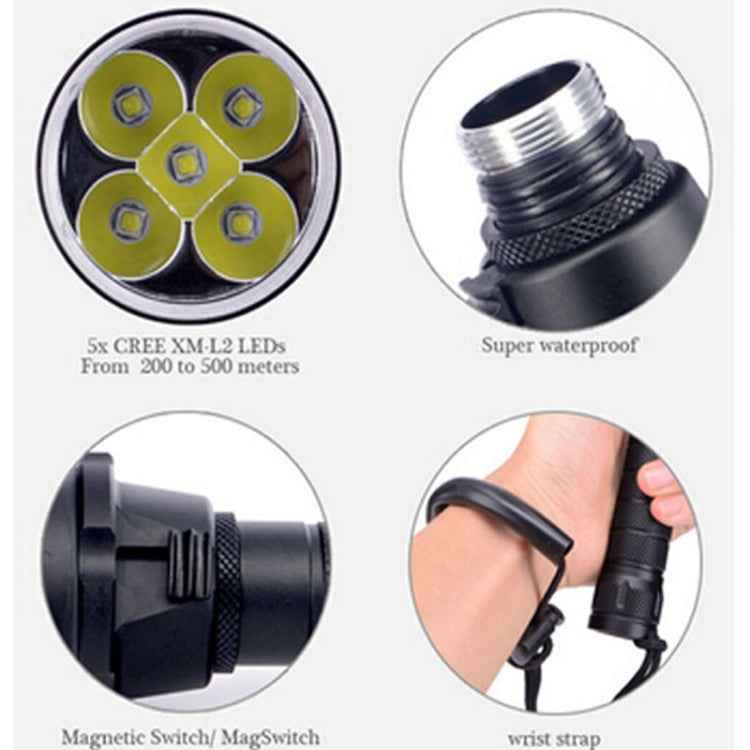 5x CREE XM-L2 LEDs
From 200 to 500 meters

Super waterproof

Magnetic Switch/ MagSwitch

wrist strap