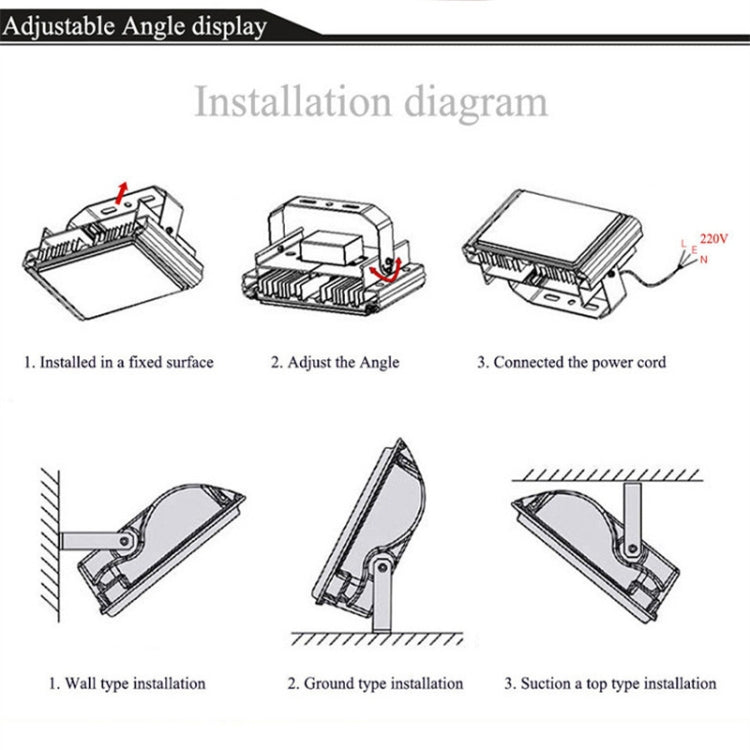 Adjustable Angle display

Installation diagram

L
E
N
220V

1. Installed in a fixed surface

2. Adjust the Angle

3. Connected the power cord

1. Wall type installation

2. Ground type installation

3. Suction a top type installation