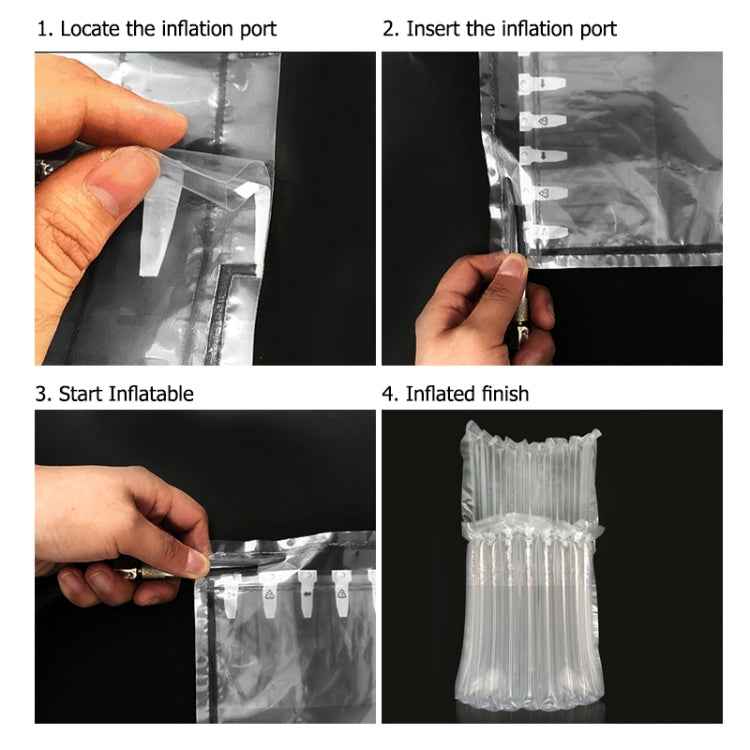 1. Locate the inflation port

2. Insert the inflation port

3. Start Inflatable

4. Inflated finish