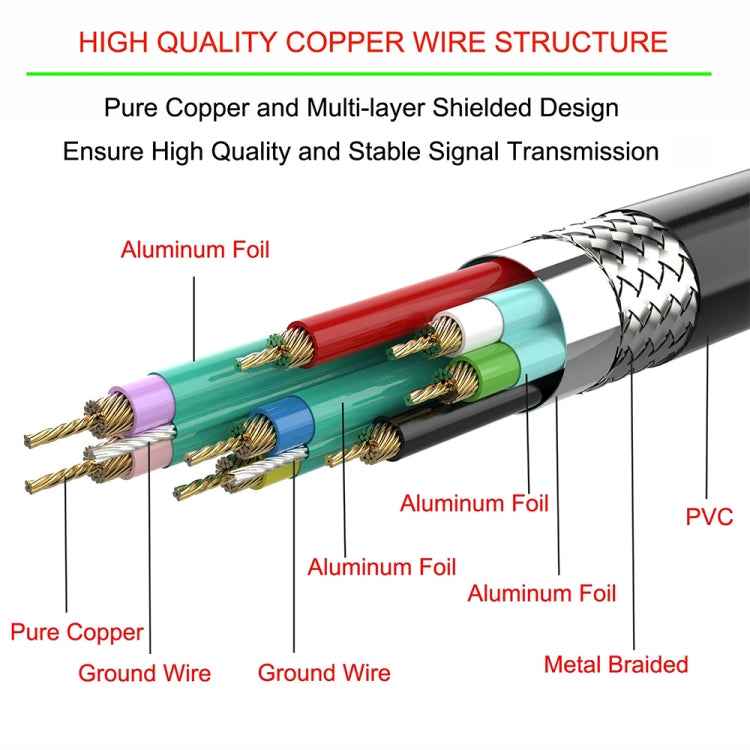 HIGH QUALITY COPPER WIRE STRUCTURE

Pure Copper and Multi-layer Shielded Design
Ensure High Quality and Stable Signal Transmission

Aluminum Foil

Aluminum Foil

PVC

Aluminum Foil

Aluminum Foil

Pure Copper

Ground Wire

Ground Wire

Metal Braided