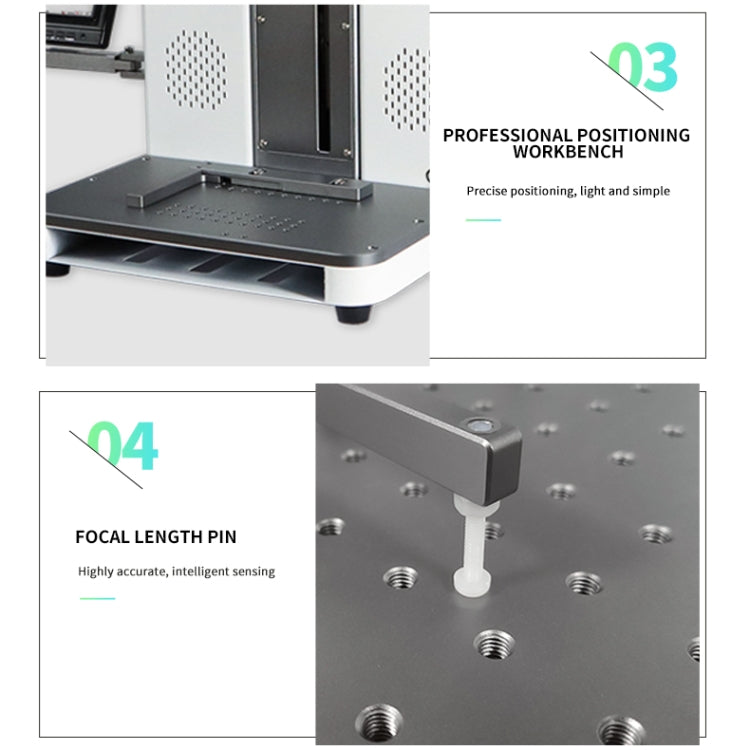 03

PROFESSIONAL POSITIONING WORKBENCH

Precise positioning, light and simple

04

FOCAL LENGTH PIN

Highly accurate, intelligent sensing