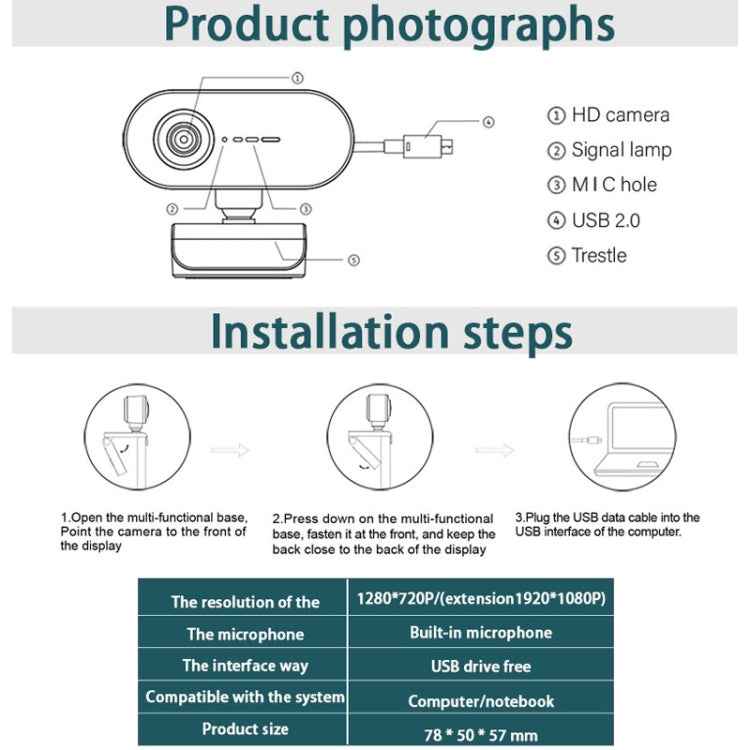 Product photographs

①
②
③
④
⑤

① HD camera
② Signal lamp
③ M I C hole
④ USB 2.0
⑤ Trestle

Installation steps

1.Open the multi-functional base, Point the camera to the front of the display

2.Press down on the multi-functional base, fasten it at the front, and keep the back close to the back of the display

3.Plug the USB data cable into the USB interface of the computer.

| The resolution of the | 1280*720P/(extension1920*1080P) |
|---|---|
| The microphone | Built-in microphone |
| The interface way | USB drive free |
| Compatible with the system | Computer/notebook |
| Product size | 78 * 50 * 57 mm |