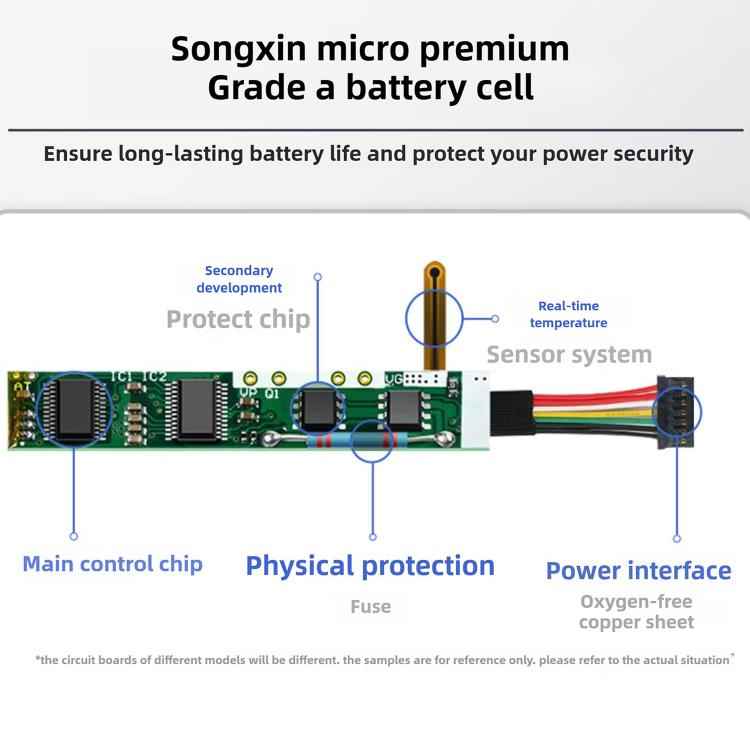 Songxin micro premium
Grade a battery cell

Ensure long-lasting battery life and protect your power security

Secondary development

Protect chip

Real-time temperature

Sensor system

AT

IC1 IC2

VP Q1

VG

Main control chip

Physical protection

Fuse

Power interface

Oxygen-free copper sheet

*the circuit boards of different models will be different. the samples are for reference only. please refer to the actual situation*