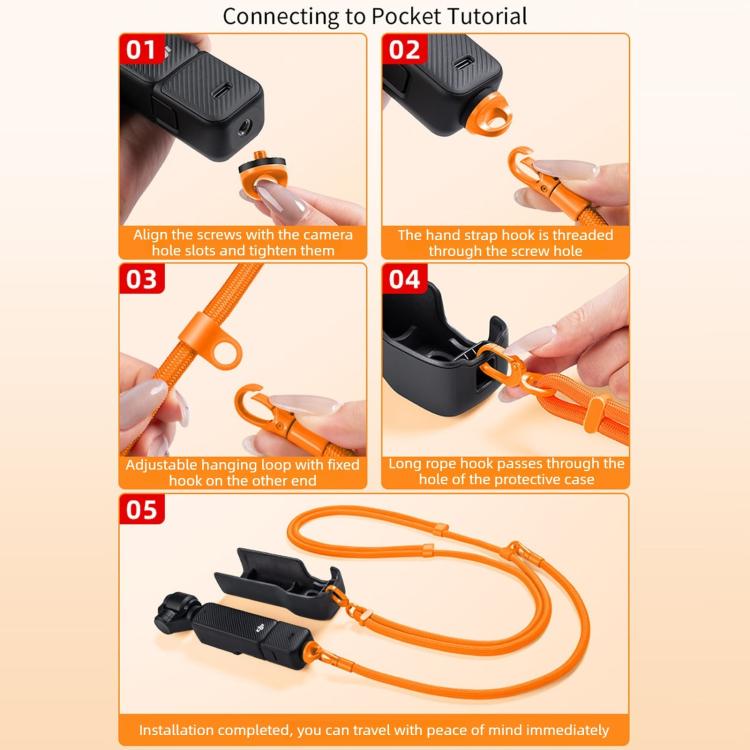 Connecting to Pocket Tutorial

01

Align the screws with the camera hole slots and tighten them

02

The hand strap hook is threaded through the screw hole

03

Adjustable hanging loop with fixed hook on the other end

04

Long rope hook passes through the hole of the protective case

05

Installation completed, you can travel with peace of mind immediately