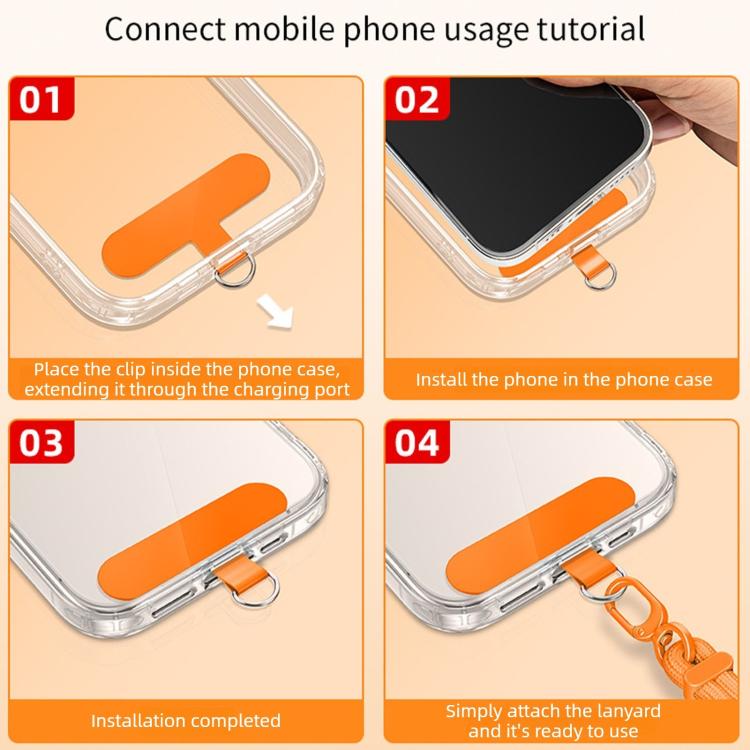 Connect mobile phone usage tutorial

01

Place the clip inside the phone case, extending it through the charging port

02

Install the phone in the phone case

03

Installation completed

04

Simply attach the lanyard and it's ready to use