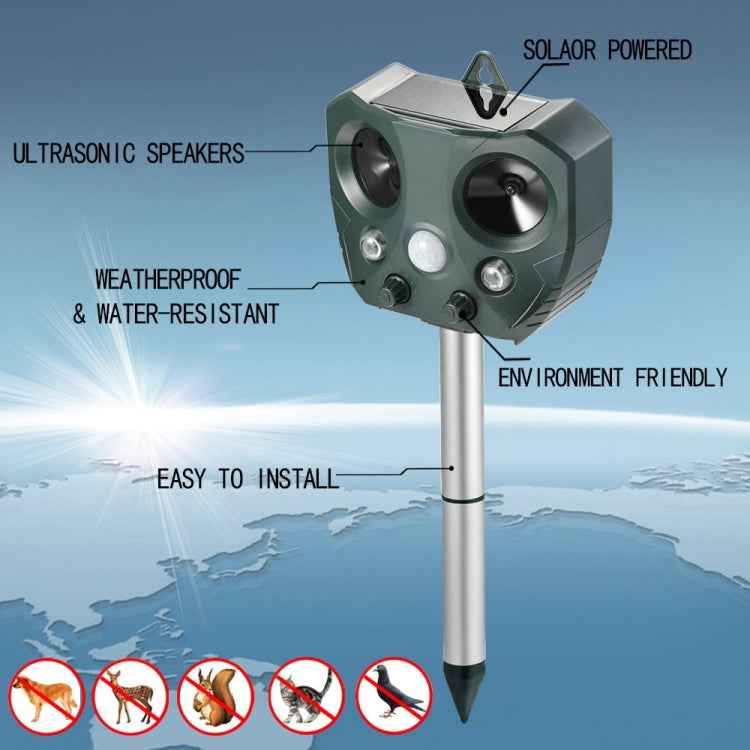 SOLAOR POWERED

ULTRASONIC SPEAKERS

WEATHERPROOF & WATER-RESISTANT

ENVIRONMENT FRIENDLY

EASY TO INSTALL