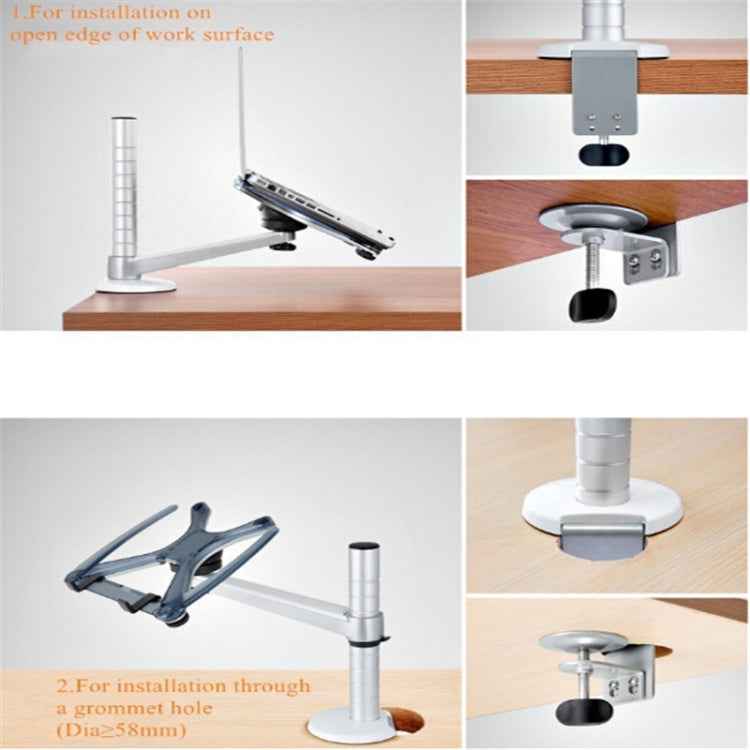 1.For installation on open edge of work surface

2.For installation through a grommet hole (Dia≥58mm)