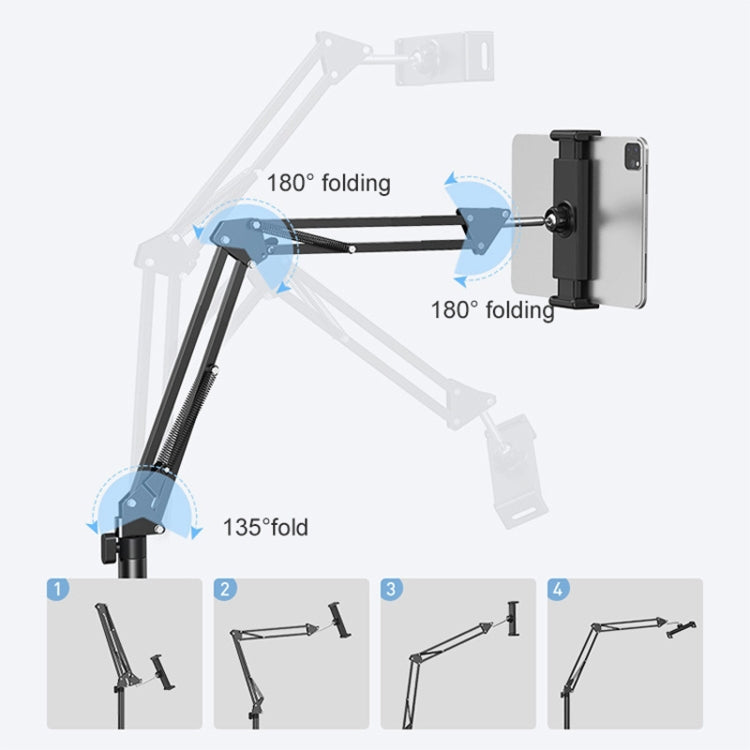 180° folding

180° folding

135°fold

1

2

3

4