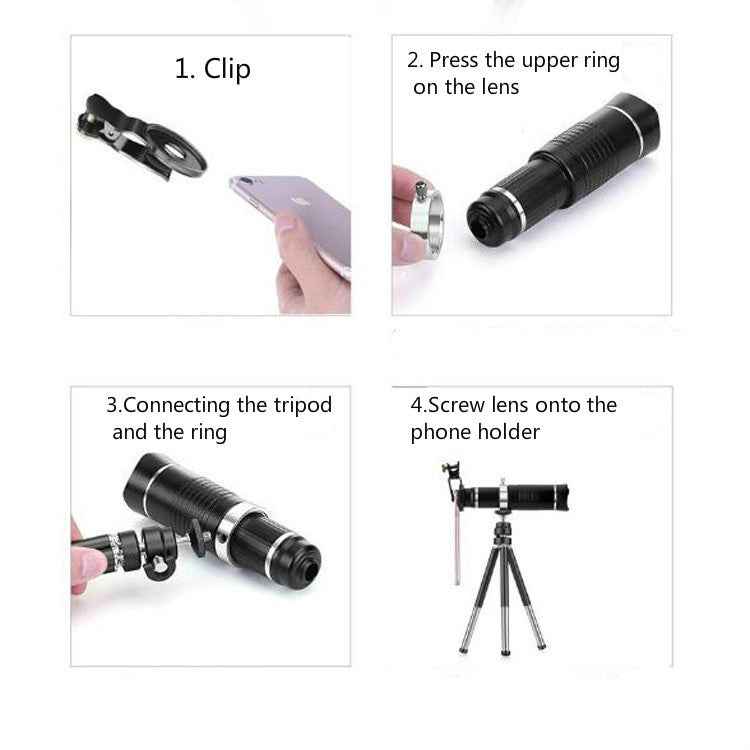 1. Clip

2. Press the upper ring on the lens

3.Connecting the tripod and the ring

4.Screw lens onto the phone holder