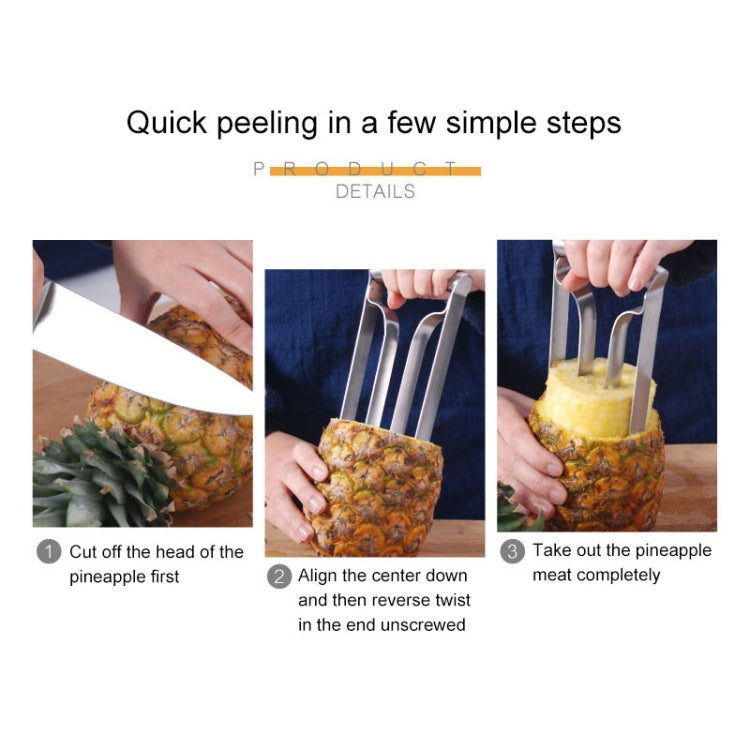 Quick peeling in a few simple steps

PRODUCT
DETAILS

1 Cut off the head of the pineapple first

2 Align the center down and then reverse twist in the end unscrewed

3 Take out the pineapple meat completely