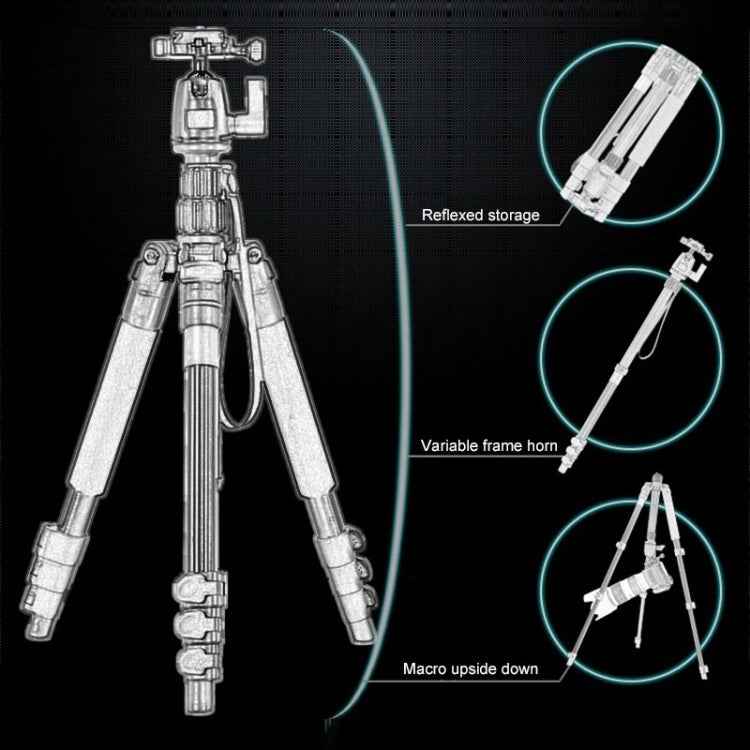 Reflexed storage

Variable frame horn

Macro upside down