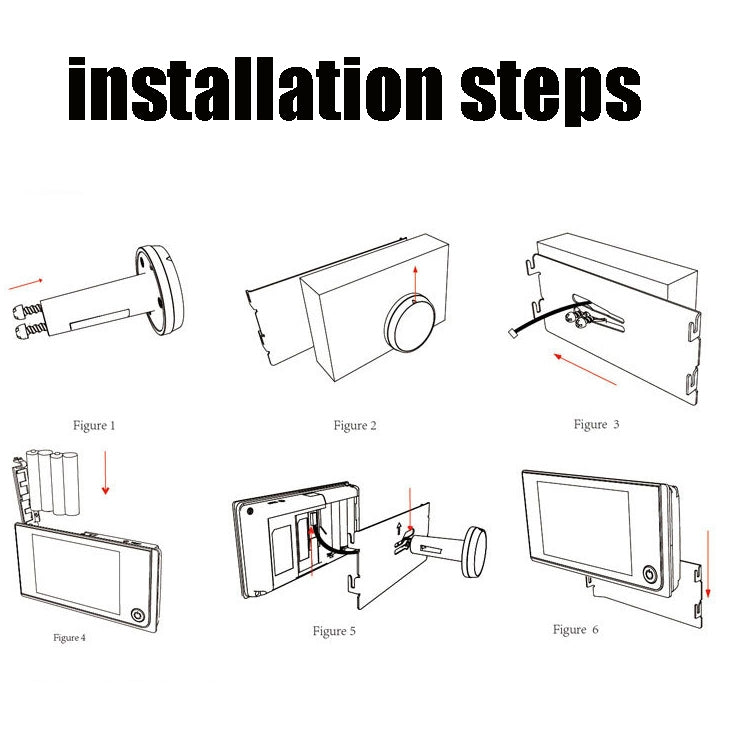 installation steps

Figure 1

Figure 2

Figure 3

Figure 4

Figure 5

Figure 6