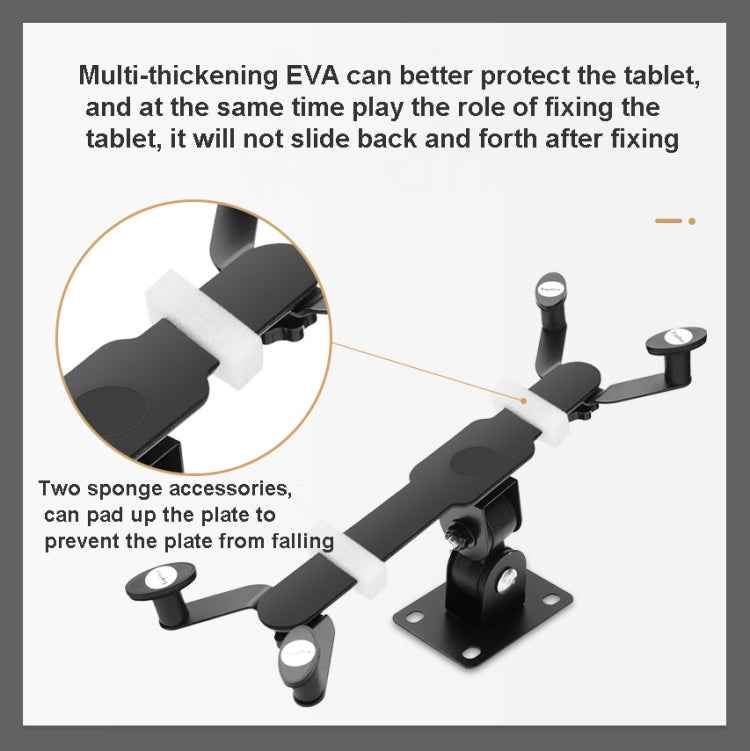 Multi-thickening EVA can better protect the tablet, and at the same time play the role of fixing the tablet, it will not slide back and forth after fixing

Two sponge accessories, can pad up the plate to prevent the plate from falling