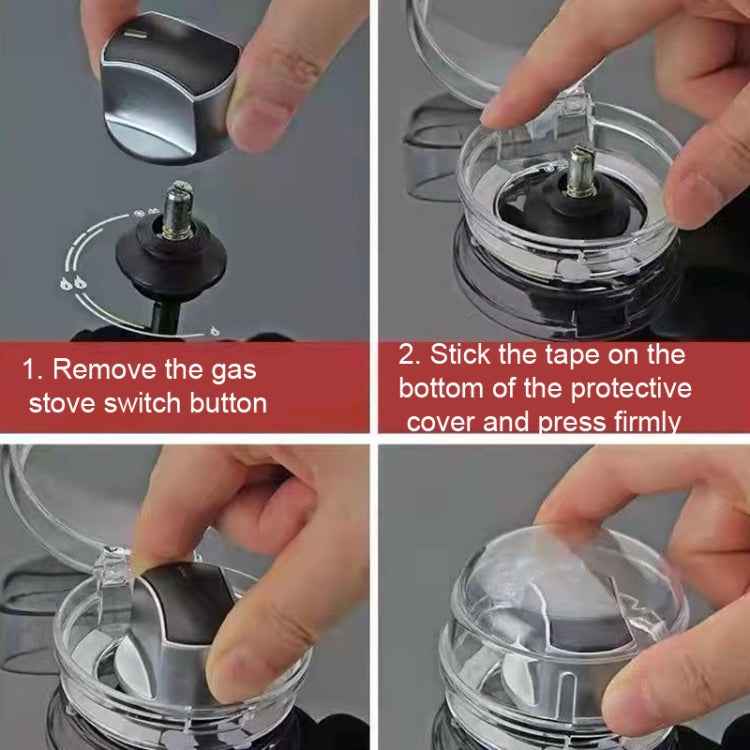 1. Remove the gas stove switch button

2. Stick the tape on the bottom of the protective cover and press firmly