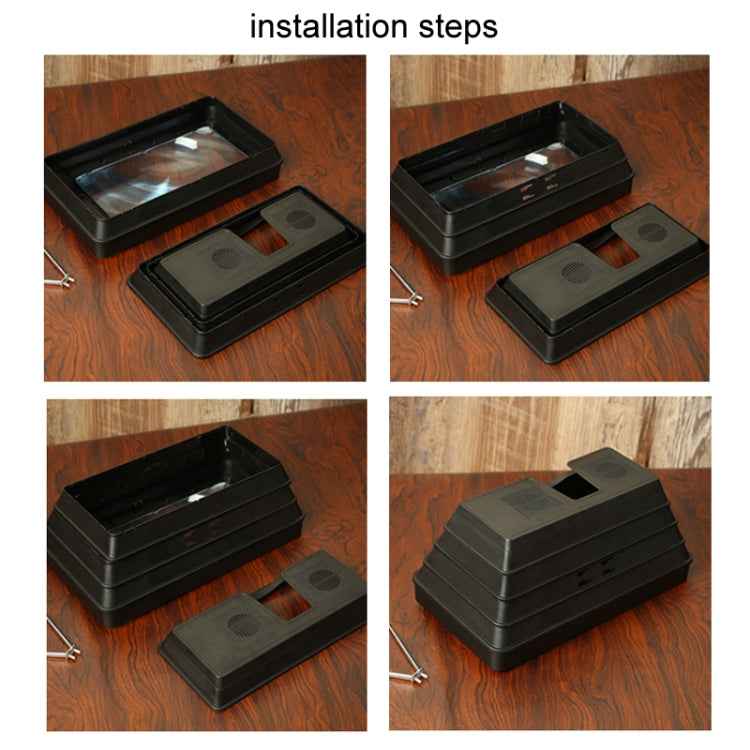 installation steps