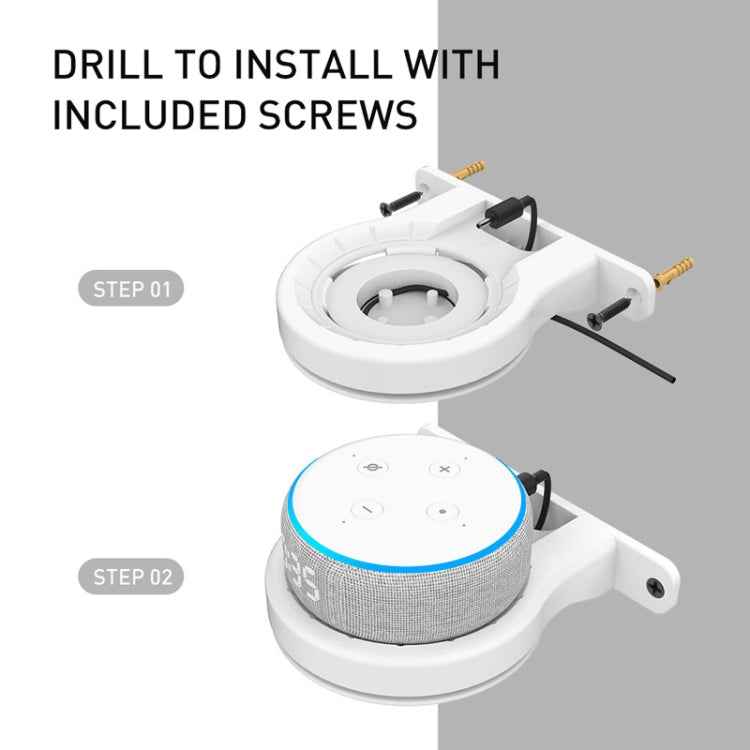 DRILL TO INSTALL WITH INCLUDED SCREWS

STEP 01

STEP 02