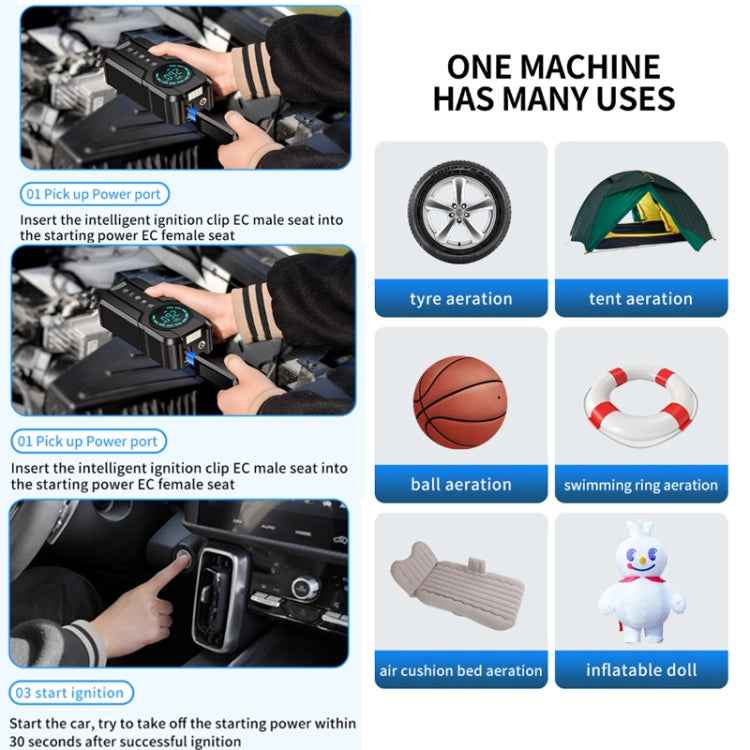 01 Pick up Power port

Insert the intelligent ignition clip EC male seat into the starting power EC female seat

01 Pick up Power port

Insert the intelligent ignition clip EC male seat into the starting power EC female seat

03 start ignition

Start the car, try to take off the starting power within 30 seconds after successful ignition

ONE MACHINE HAS MANY USES

tyre aeration

tent aeration

ball aeration

swimming ring aeration

air cushion bed aeration

inflatable doll