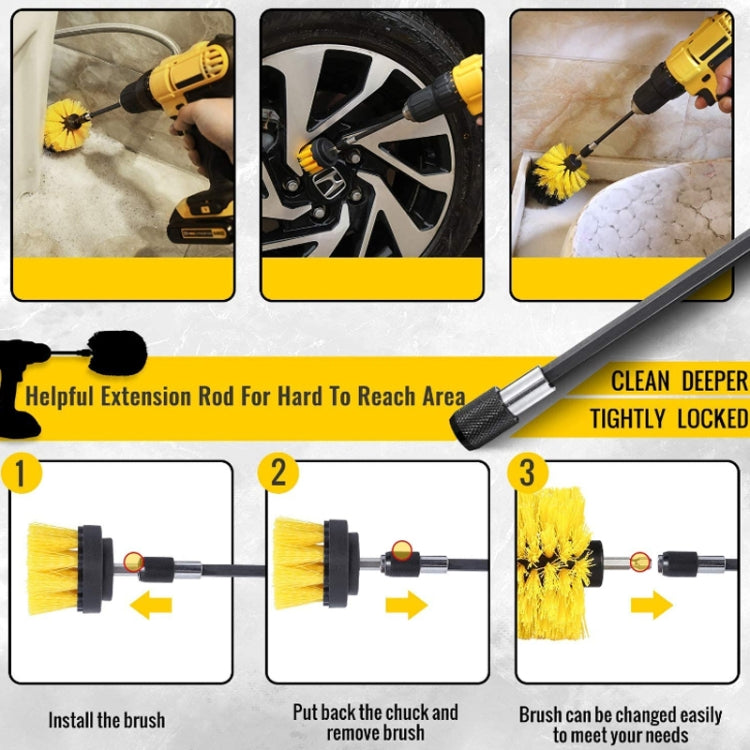 Helpful Extension Rod For Hard To Reach Area

CLEAN DEEPER

TIGHTLY LOCKED

1

2

3

Install the brush

Put back the chuck and remove brush

Brush can be changed easily to meet your needs