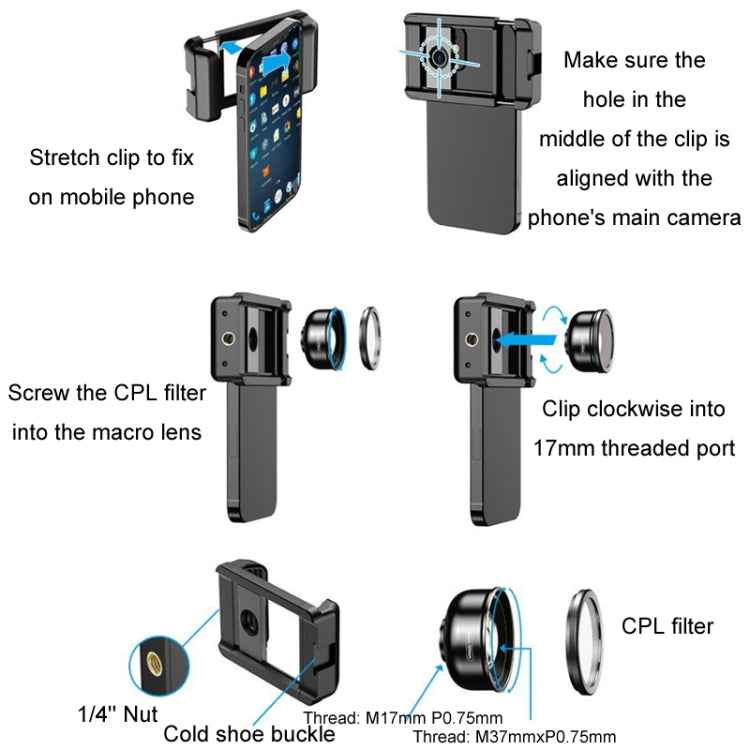 Stretch clip to fix on mobile phone

Make sure the hole in the middle of the clip is aligned with the phone's main camera

Screw the CPL filter into the macro lens

Clip clockwise into 17mm threaded port

1/4'' Nut

Cold shoe buckle

Thread: M17mm P0.75mm

Thread: M37mmxP0.75mm

CPL filter