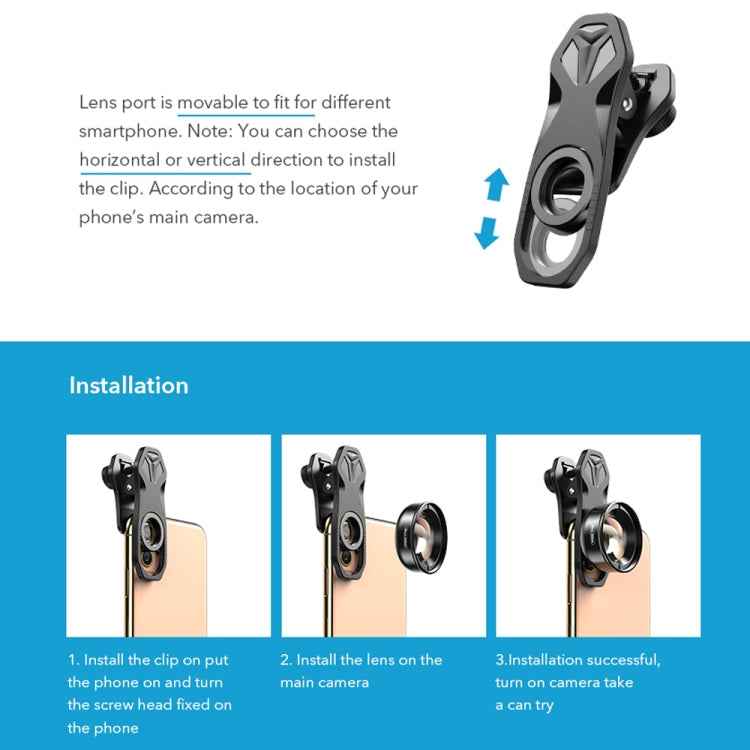 Lens port is movable to fit for different smartphone. Note: You can choose the horizontal or vertical direction to install the clip. According to the location of your phone's main camera.

Installation

1. Install the clip on put the phone on and turn the screw head fixed on the phone

2. Install the lens on the main camera

3.Installation successful, turn on camera take a can try