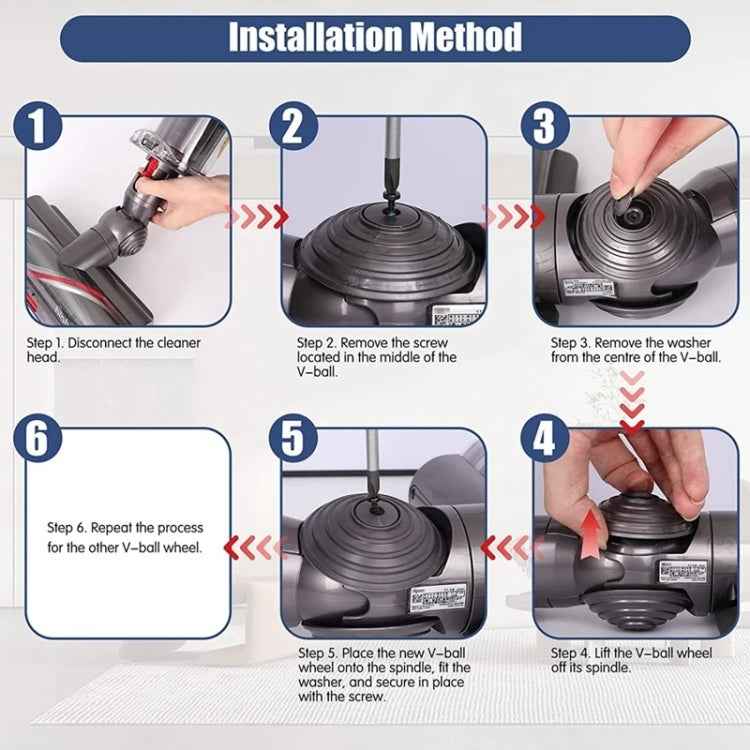 Installation Method

1

Step 1. Disconnect the cleaner head.

2

Step 2. Remove the screw located in the middle of the V-ball.

3

Step 3. Remove the washer from the centre of the V-ball.

4

Step 4. Lift the V-ball wheel off its spindle.

5

Step 5. Place the new V-ball wheel onto the spindle, fit the washer, and secure in place with the screw.

6

Step 6. Repeat the process for the other V-ball wheel.