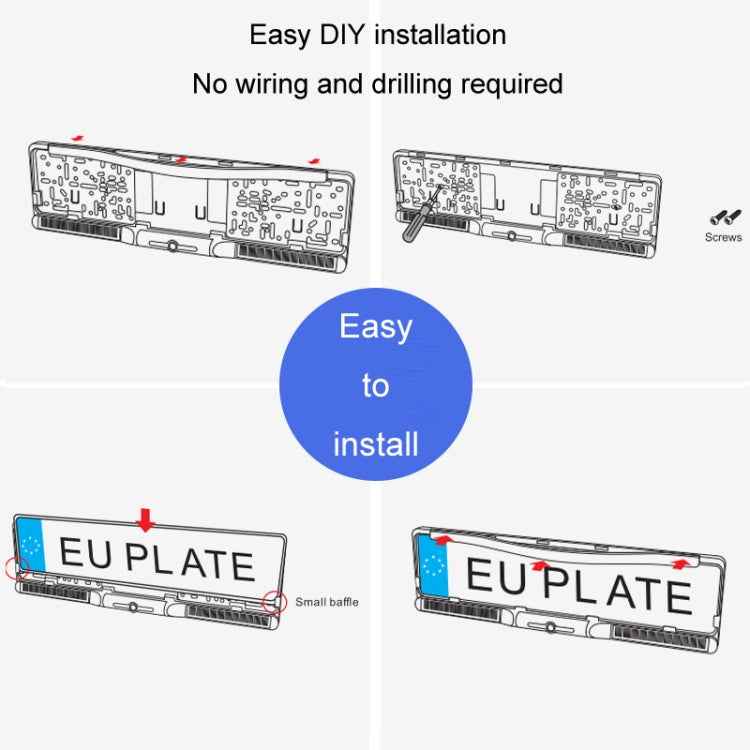 Easy DIY installation

No wiring and drilling required

Screws

Easy

to

install

EU PLATE

Small baffle

EU PLATE