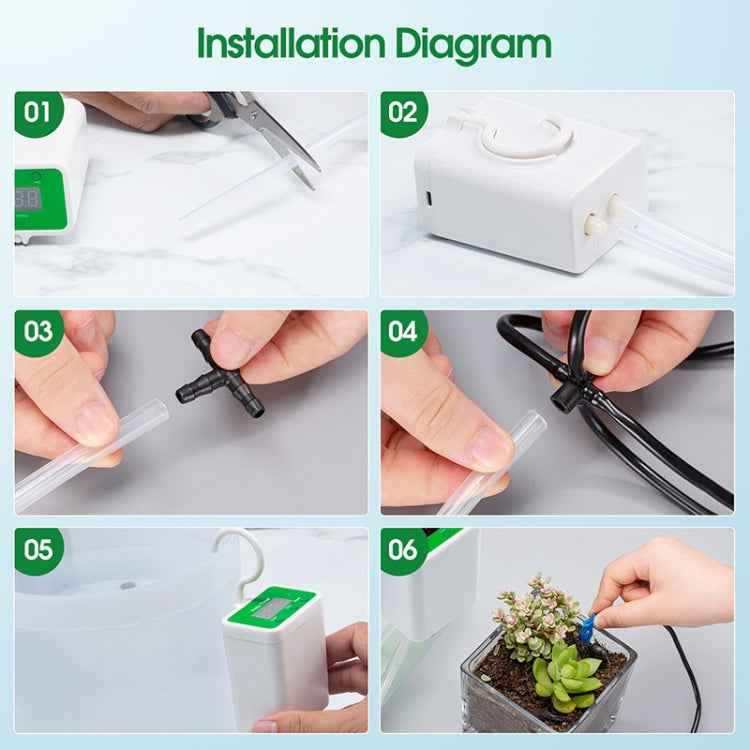 Installation Diagram

01

02

03

04

05

06