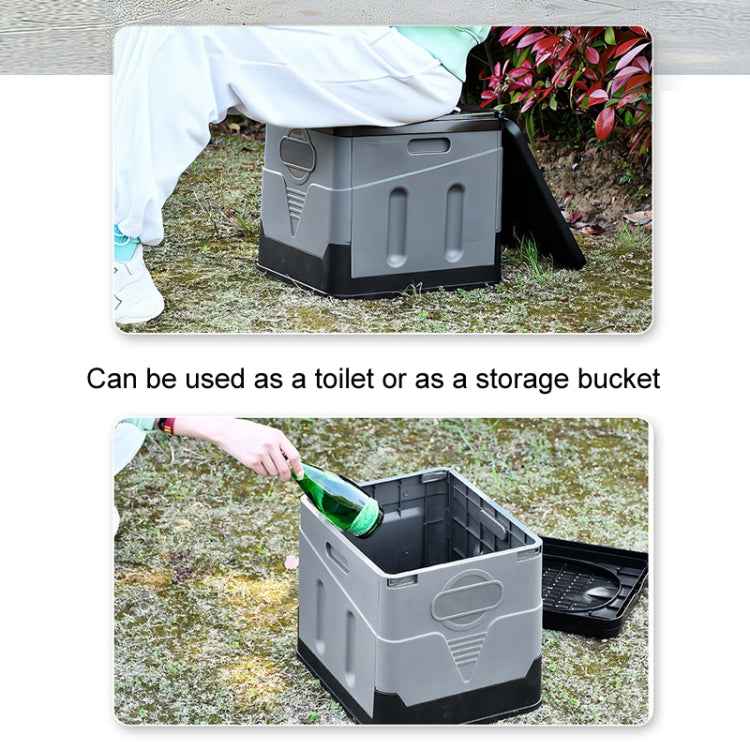 Can be used as a toilet or as a storage bucket