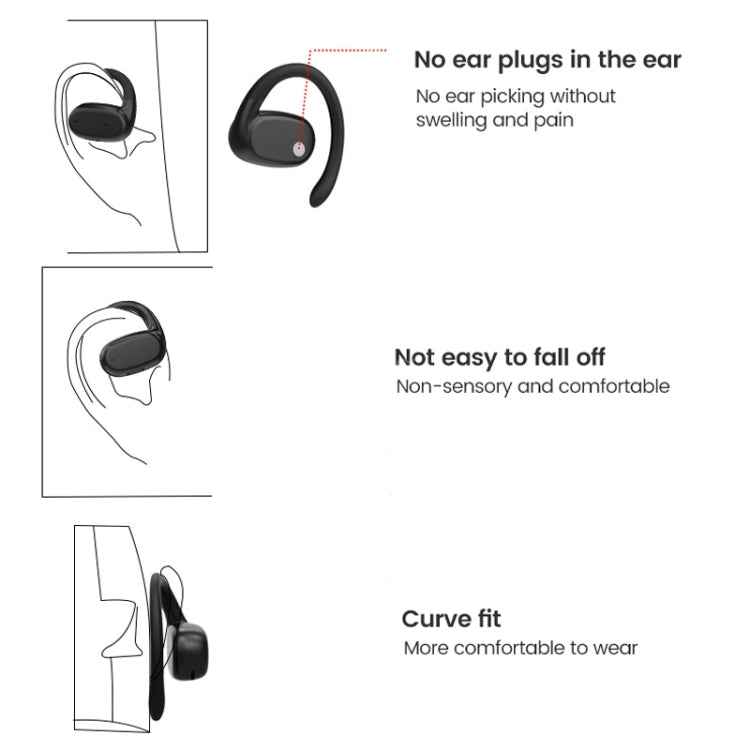 No ear plugs in the ear

No ear picking without swelling and pain

Not easy to fall off

Non-sensory and comfortable

Curve fit

More comfortable to wear