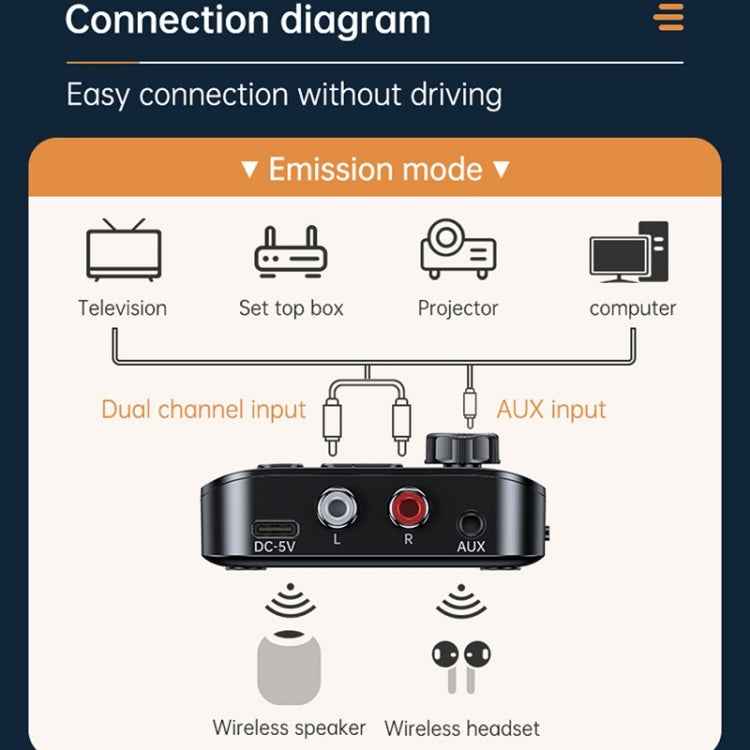 Connection diagram

Easy connection without driving

▼ Emission mode ▼

Television

Set top box

Projector

computer

Dual channel input

AUX input

DC-5V

L

R

AUX

Wireless speaker

Wireless headset