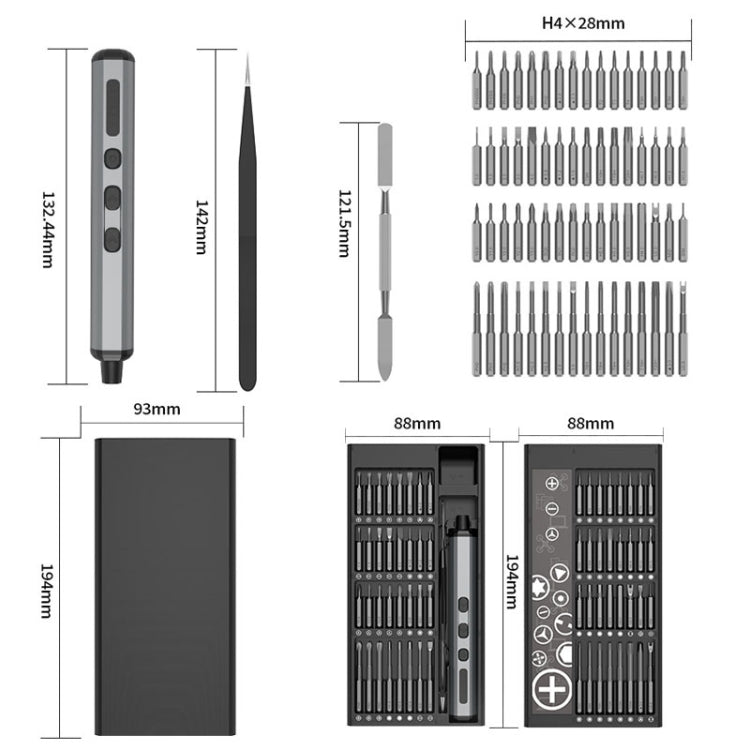 132.44mm

142mm

121.5mm

H4×28mm

93mm

194mm

88mm

88mm

194mm