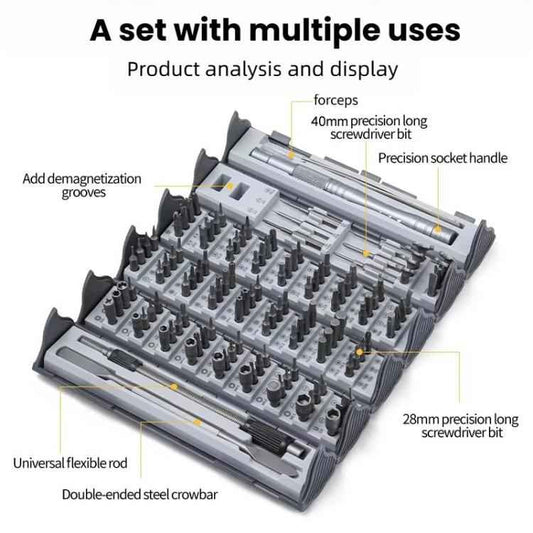 A set with multiple uses

Product analysis and display

forceps

40mm precision long screwdriver bit

Precision socket handle

Add demagnetization grooves

28mm precision long screwdriver bit

Universal flexible rod

Double-ended steel crowbar