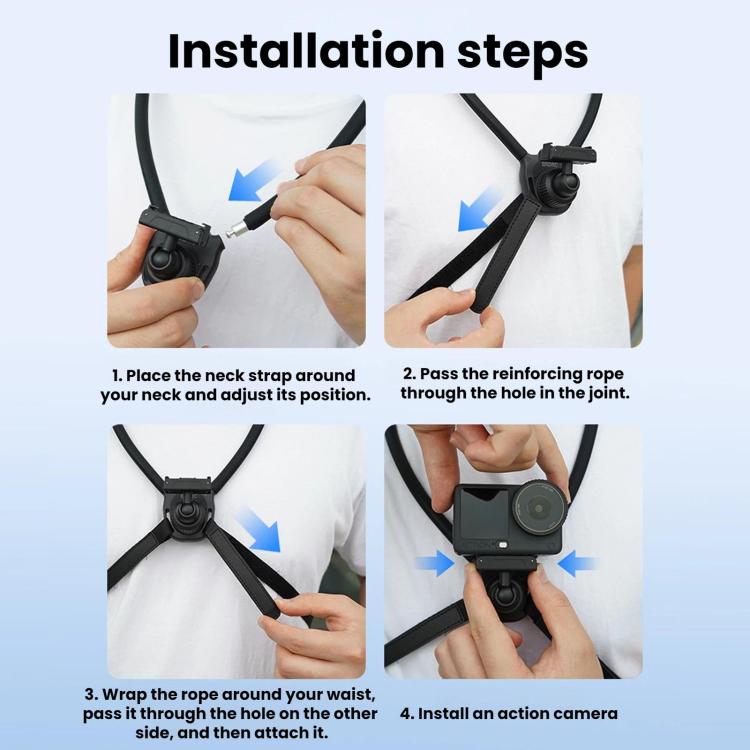 Installation steps

1. Place the neck strap around your neck and adjust its position.

2. Pass the reinforcing rope through the hole in the joint.

3. Wrap the rope around your waist, pass it through the hole on the other side, and then attach it.

4. Install an action camera